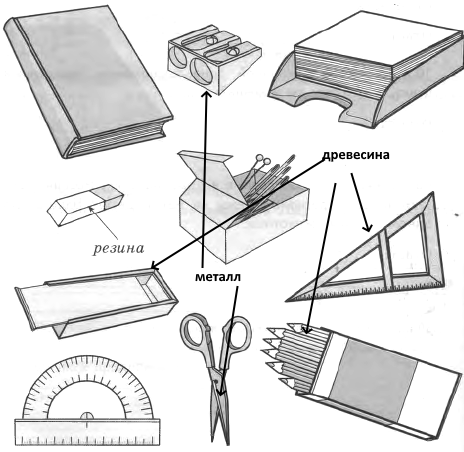 древесина

резина

металл