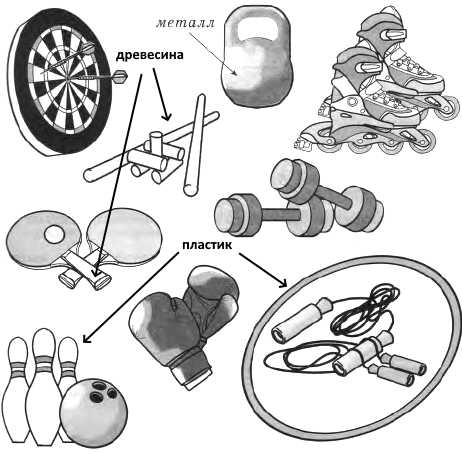 металл
древесина
пластик